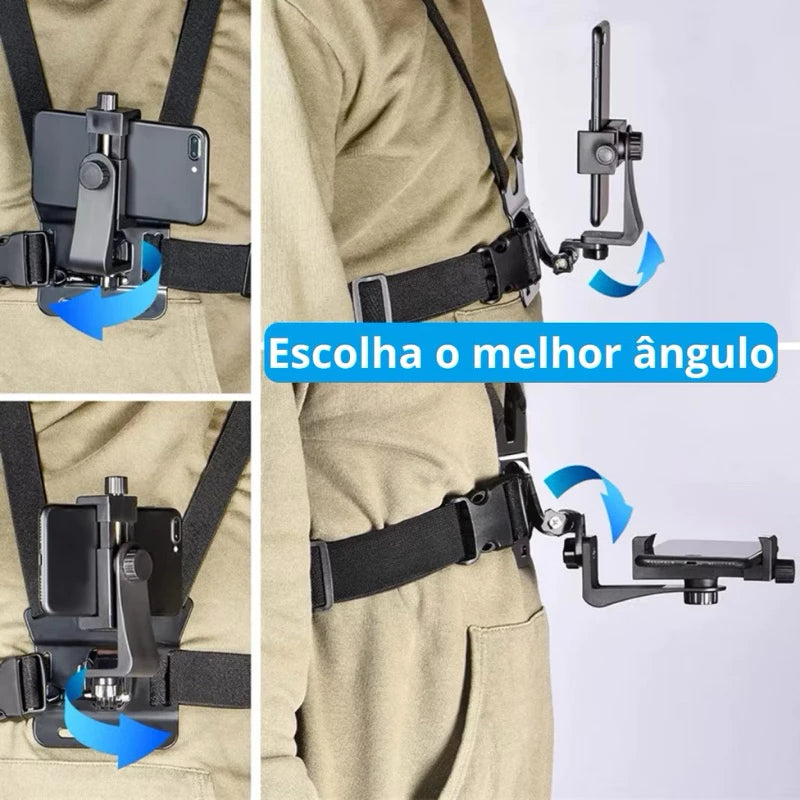 Escolha o melhor ângulo