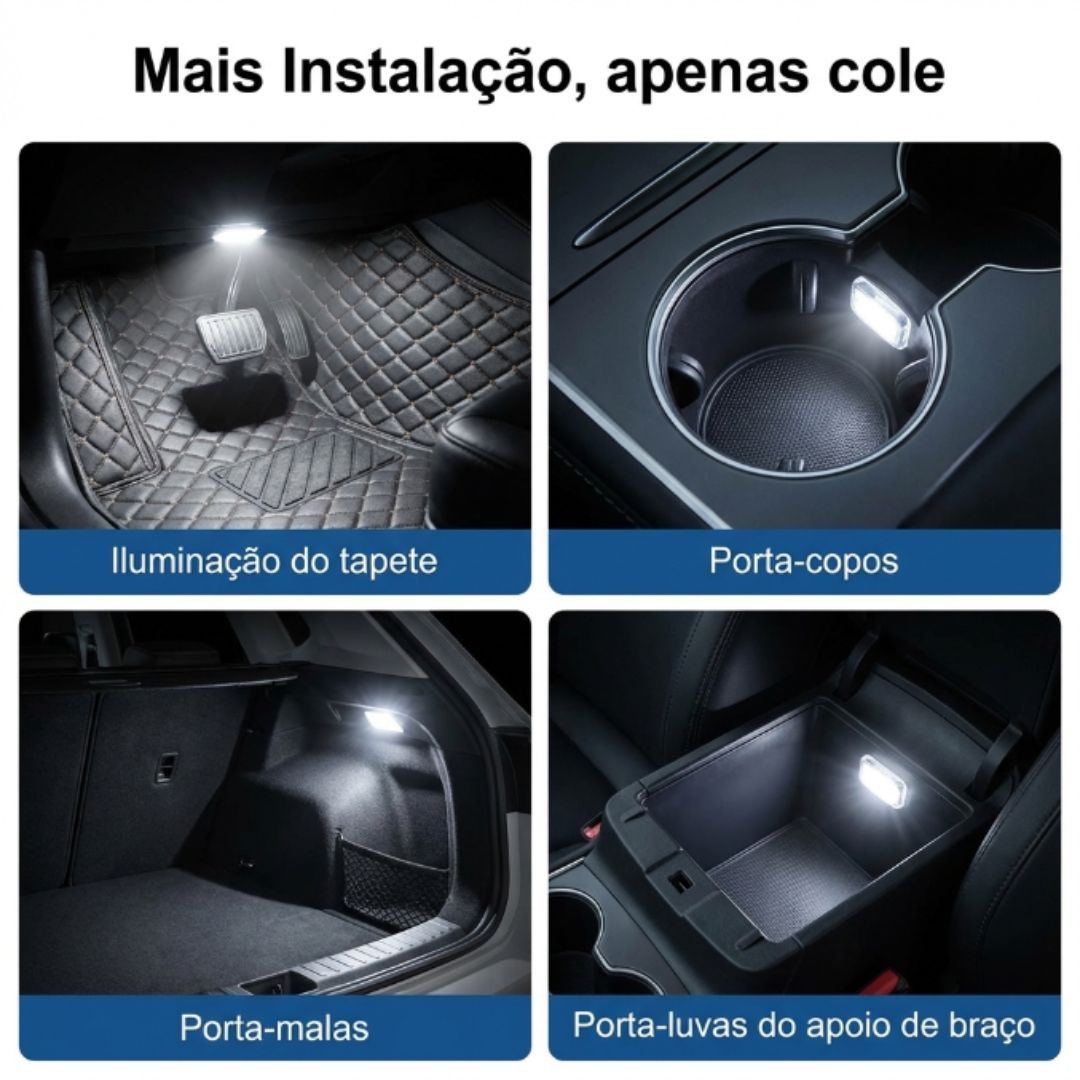 Mais Instalação, apenas cole

Iluminação do tapete

Porta-copos

Porta-malas

Porta-luvas do apoio de braço